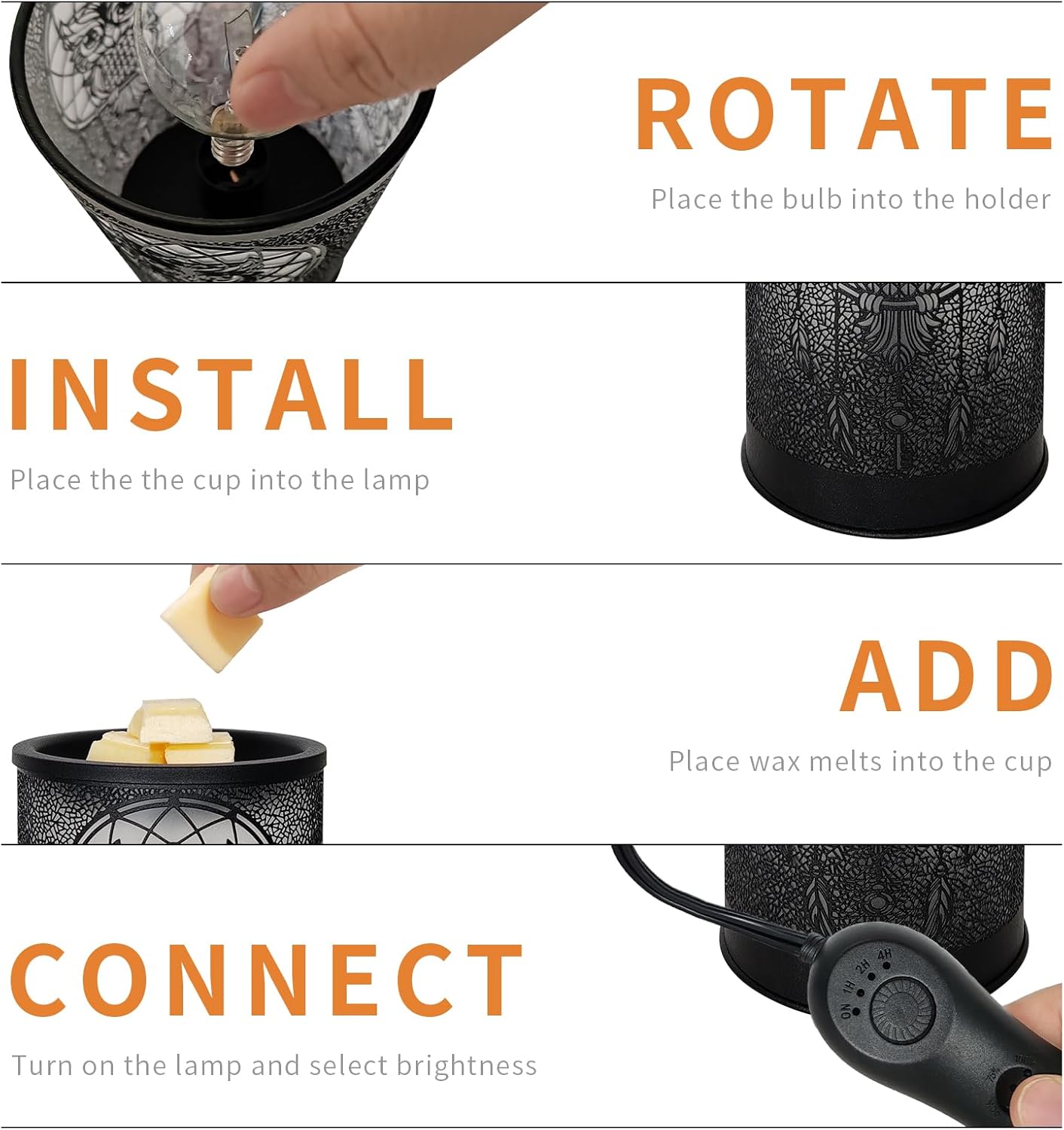 ROTATE

Place the bulb into the holder

INSTALL

Place the the cup into the lamp

ADD

Place wax melts into the cup

CONNECT

Turn on the lamp and select brightness

ON 1H 2H 4H